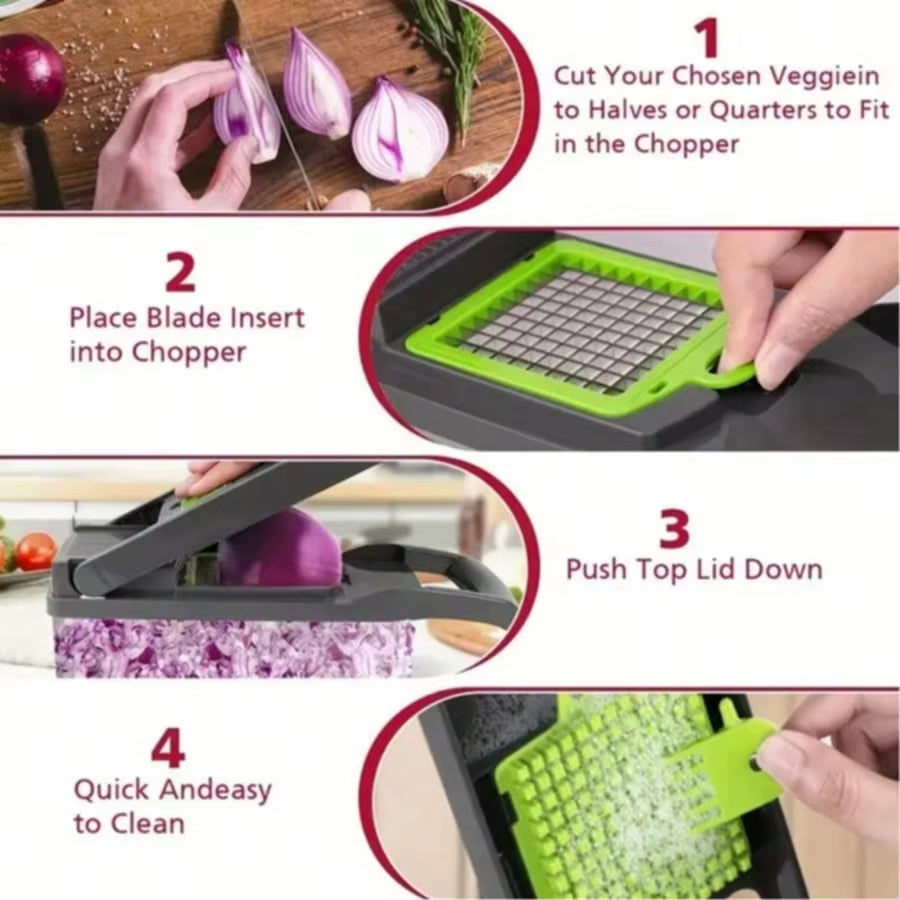 1
Cut Your Chosen Veggiein to Halves or Quarters to Fit in the Chopper

2
Place Blade Insert into Chopper

3
Push Top Lid Down

4
Quick Andeasy to Clean